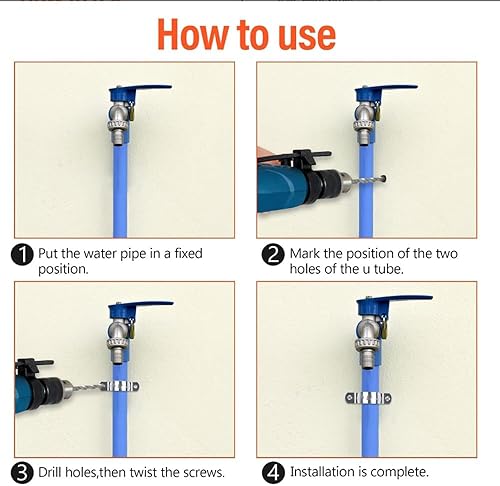 How to use

1 Put the water pipe in a fixed position.

2 Mark the position of the two holes of the u tube.

3 Drill holes,then twist the screws.

4 Installation is complete.