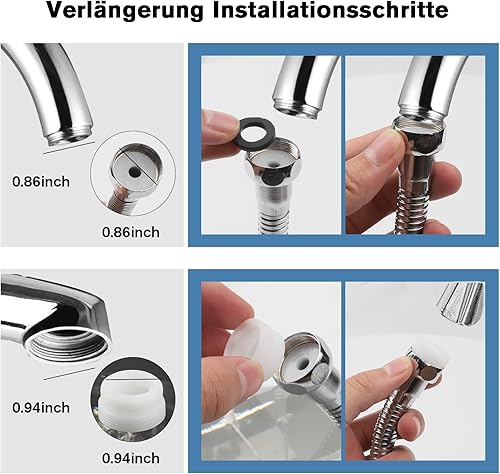 Verlängerung Installationsschritte

0.86inch

0.86inch

0.94inch

0.94inch