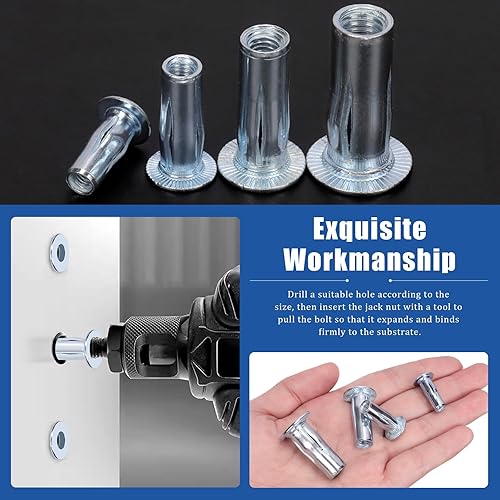 Exquisite Workmanship

Drill a suitable hole according to the size, then insert the jack nut with a tool to pull the bolt so that it expands and binds firmly to the substrate.