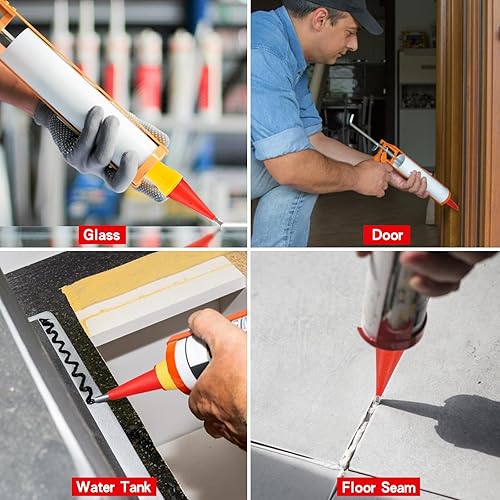 Glass

Door

Water Tank

Floor Seam