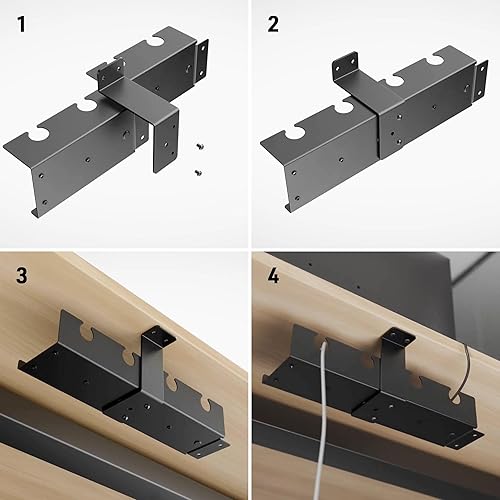 1

2

3

4