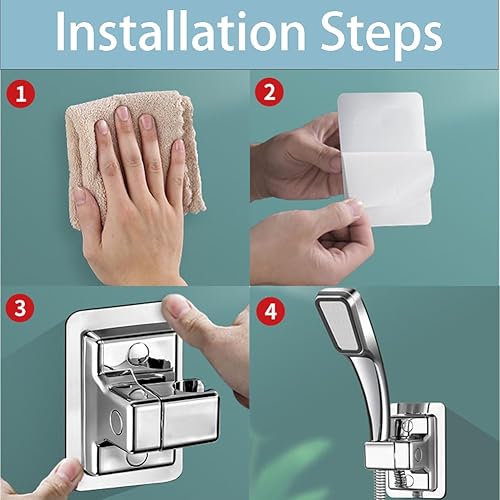 Installation Steps

1

2

3

4