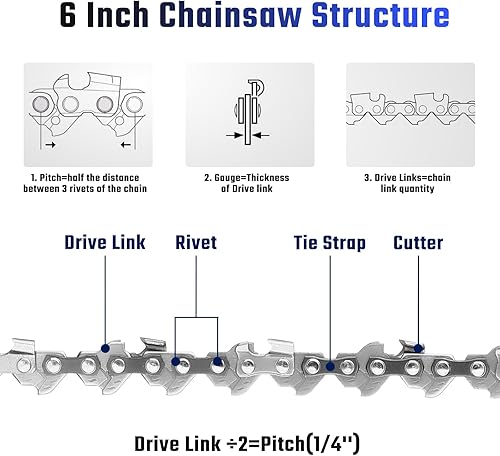 6 Inch Chainsaw Structure

1. Pitch=half the distance between 3 rivets of the chain

2. Gauge=Thickness of Drive link

3. Drive Links=chain link quantity

Drive Link

Rivet

Tie Strap

Cutter

Drive Link ÷2=Pitch(1/4'')