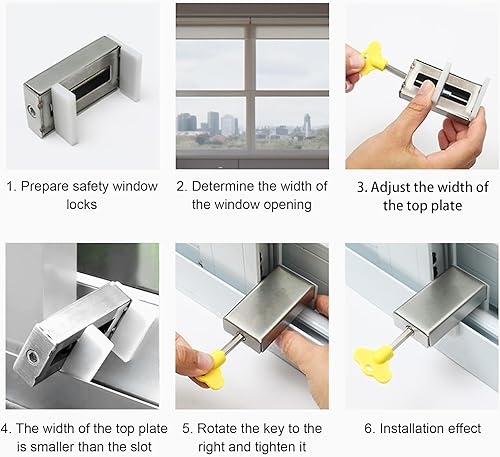 1. Prepare safety window locks

2. Determine the width of the window opening

3. Adjust the width of the top plate

4. The width of the top plate is smaller than the slot

5. Rotate the key to the right and tighten it

6. Installation effect