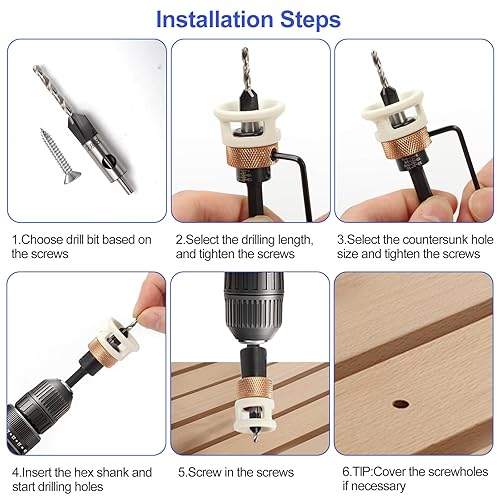 Installation Steps

1.Choose drill bit based on the screws

2.Select the drilling length, and tighten the screws

3.Select the countersunk hole size and tighten the screws

4.Insert the hex shank and start drilling holes

5.Screw in the screws

6.TIP:Cover the screwholes if necessary