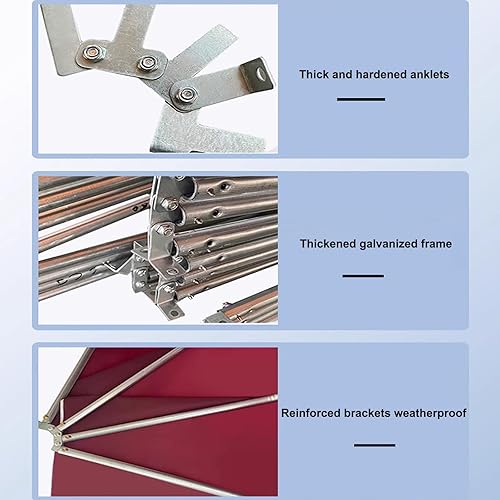 Thick and hardened anklets

Thickened galvanized frame

Reinforced brackets weatherproof