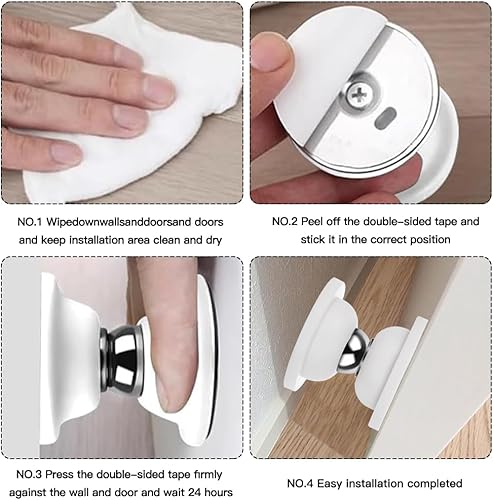 NO.1 Wipedownwallsanddoorsand doors and keep installation area clean and dry

NO.2 Peel off the double-sided tape and stick it in the correct position

NO.3 Press the double-sided tape firmly against the wall and door and wait 24 hours

NO.4 Easy installation completed