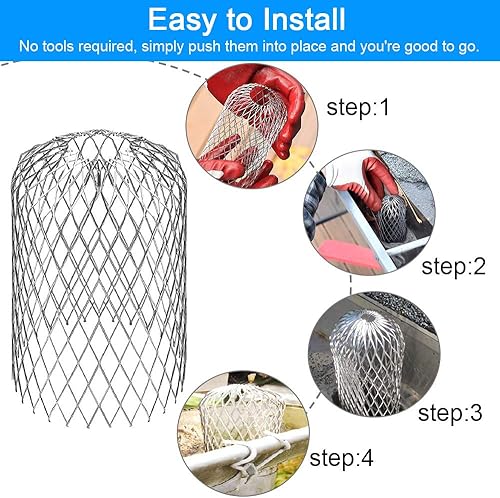 Easy to Install
No tools required, simply push them into place and you're good to go.

step:1

step:2

step:3

step:4