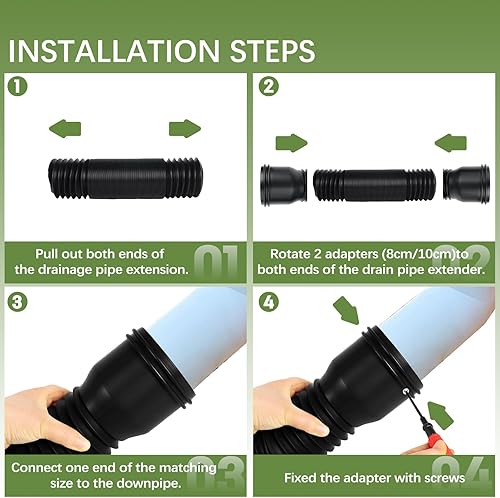 INSTALLATION STEPS

1

Pull out both ends of the drainage pipe extension.

01

2

Rotate 2 adapters (8cm/10cm)to both ends of the drain pipe extender.

02

3

Connect one end of the matching size to the downpipe.

03

4

Fixed the adapter with screws

04