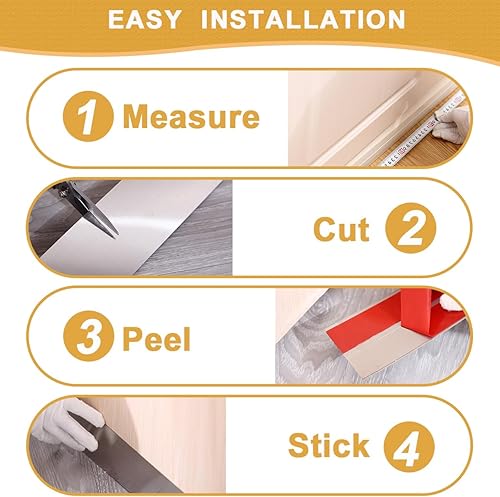 EASY INSTALLATION

1 Measure

Cut 2

3 Peel

Stick 4