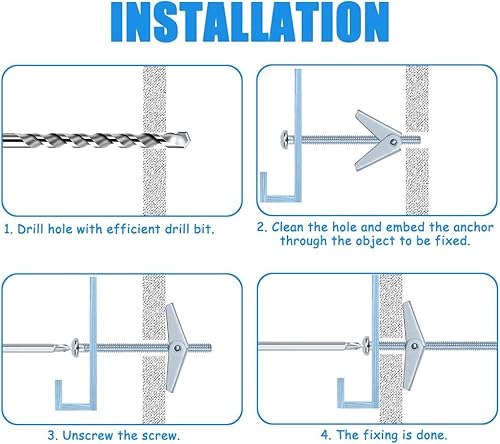 INSTALLATION

1. Drill hole with efficient drill bit.

2. Clean the hole and embed the anchor through the object to be fixed.

3. Unscrew the screw.

4. The fixing is done.