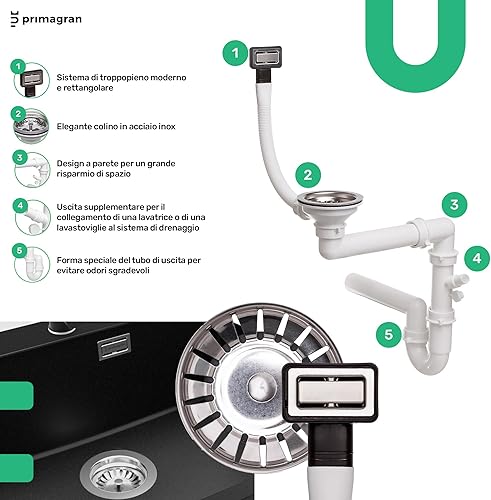 primagran

1 Sistema di troppopieno moderno e rettangolare

2 Elegante colino in acciaio inox

3 Design a parete per un grande risparmio di spazio

4 Uscita supplementare per il collegamento di una lavatrice o di una lavastoviglie al sistema di drenaggio

5 Forma speciale del tubo di uscita per evitare odori sgradevoli

1

2

3

4

5