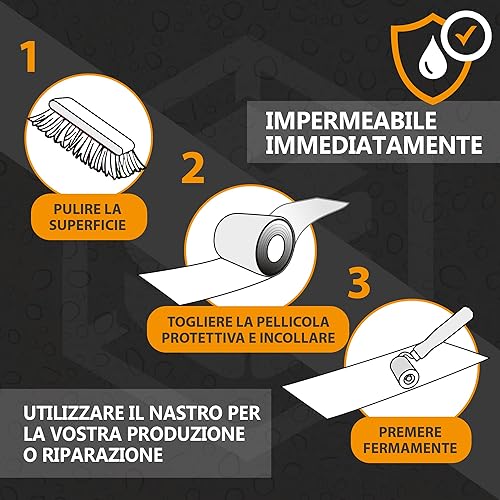 1

PULIRE LA SUPERFICIE

IMPERMEABILE IMMEDIATAMENTE

2

TOGLIERE LA PELLICOLA PROTETTIVA E INCOLLARE

3

PREMERE FERMAMENTE

UTILIZZARE IL NASTRO PER LA VOSTRA PRODUZIONE O RIPARAZIONE