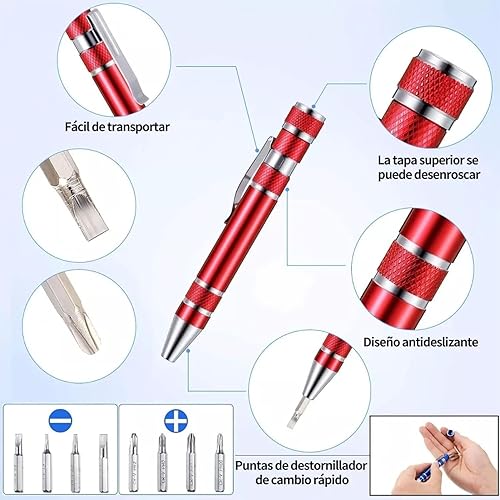 Fácil de transportar

La tapa superior se puede desenroscar

Diseño antideslizante

Puntas de destornillador de cambio rápido