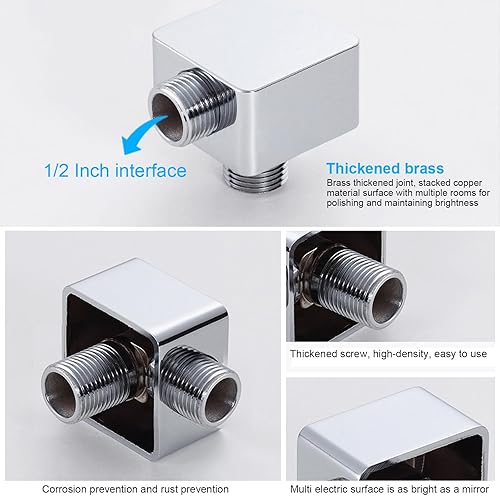 1/2 Inch interface

Thickened brass
Brass thickened joint, stacked copper material surface with multiple rooms for polishing and maintaining brightness

Thickened screw, high-density, easy to use

Corrosion prevention and rust prevention

Multi electric surface is as bright as a mirror