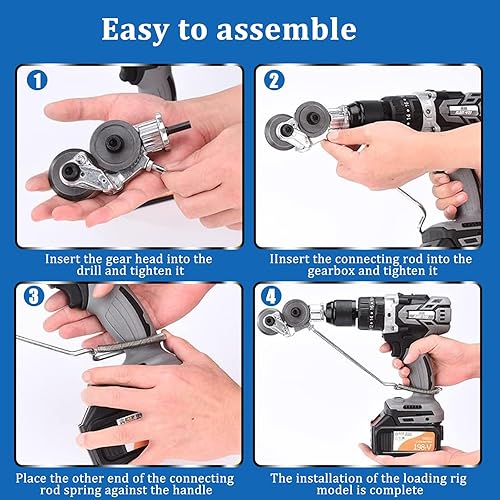 Easy to assemble

1

Insert the gear head into the drill and tighten it

2

IInsert the connecting rod into the gearbox and tighten it

3

Place the other end of the connecting rod spring against the handle

4

198-V

The installation of the loading rig model is complete