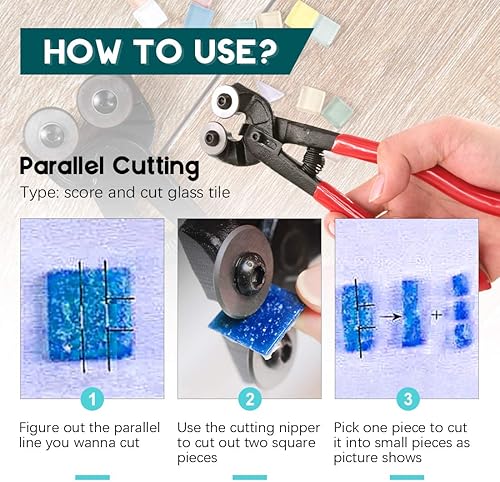 HOW TO USE?

Parallel Cutting

Type: score and cut glass tile

1

Figure out the parallel line you wanna cut

2

Use the cutting nipper to cut out two square pieces

3

Pick one piece to cut it into small pieces as picture shows