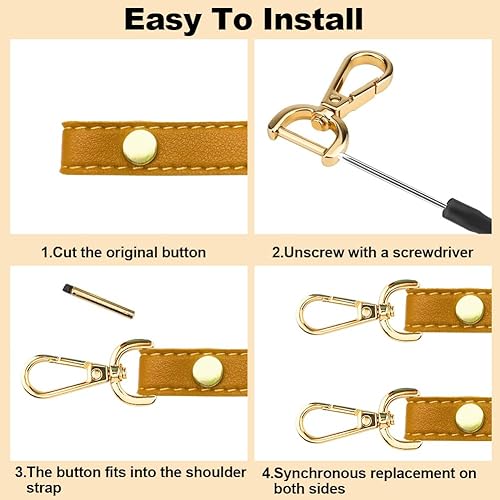 Easy To Install

1.Cut the original button

2.Unscrew with a screwdriver

3.The button fits into the shoulder strap

4.Synchronous replacement on both sides