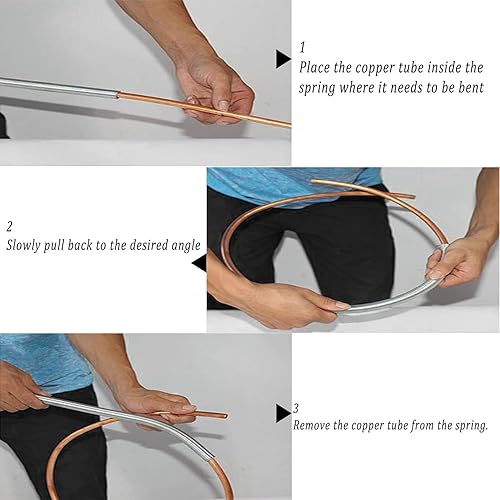 1
Place the copper tube inside the spring where it needs to be bent

2
Slowly pull back to the desired angle

3
Remove the copper tube from the spring.