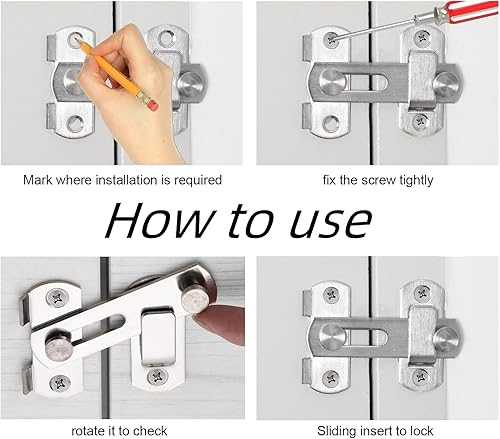 Mark where installation is required

fix the screw tightly

How to use

rotate it to check

Sliding insert to lock