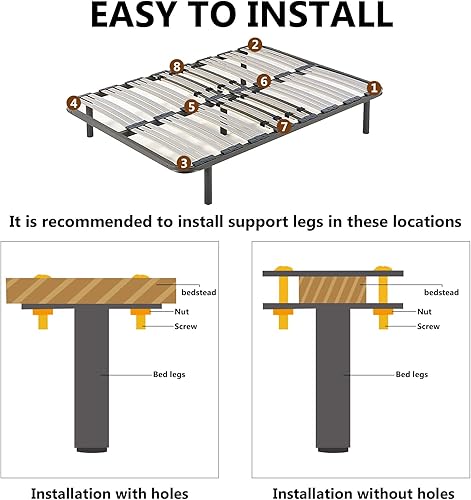 EASY TO INSTALL

2
8
6
1
4
5
7
3

It is recommended to install support legs in these locations

bedstead
Nut
Screw
Bed legs

Installation with holes

bedstead
Nut
Screw
Bed legs

Installation without holes