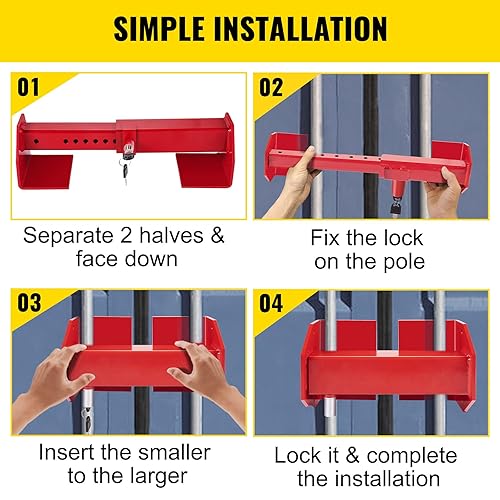 SIMPLE INSTALLATION

01

Separate 2 halves & face down

02

Fix the lock on the pole

03

Insert the smaller to the larger

04

Lock it & complete the installation