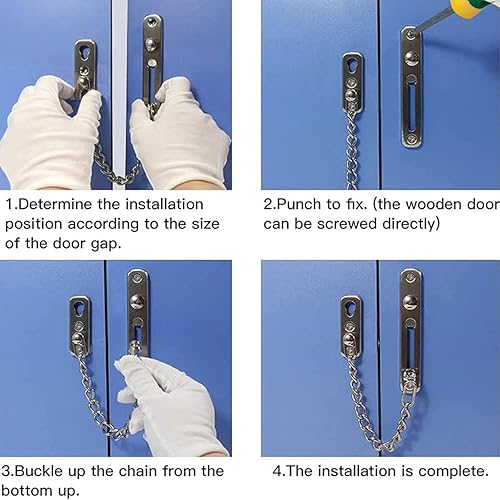 1.Determine the installation position according to the size of the door gap.

2.Punch to fix. (the wooden door can be screwed directly)

3.Buckle up the chain from the bottom up.

4.The installation is complete.