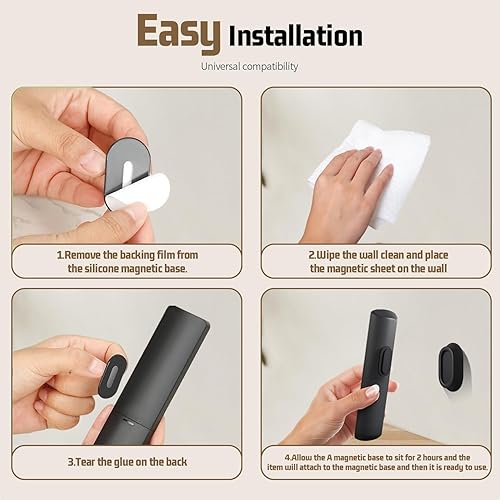 Easy Installation

Universal compatibility

1.Remove the backing film from the silicone magnetic base.

2.Wipe the wall clean and place the magnetic sheet on the wall

3.Tear the glue on the back

4.Allow the A magnetic base to sit for 2 hours and the item will attach to the magnetic base and then it is ready to use.