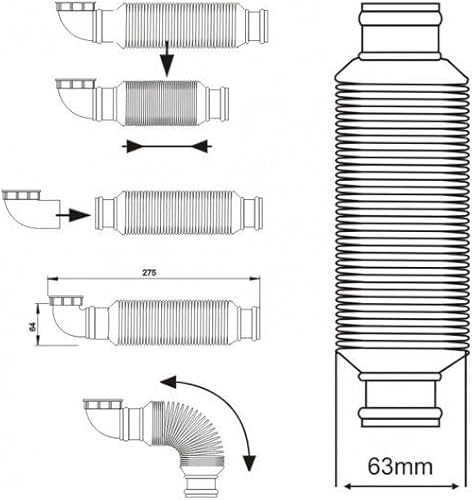 275

64

63mm