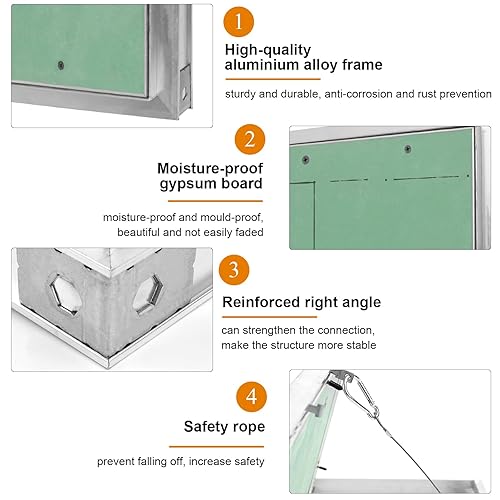 1

High-quality aluminium alloy frame

sturdy and durable, anti-corrosion and rust prevention

2

Moisture-proof gypsum board

moisture-proof and mould-proof, beautiful and not easily faded

3

Reinforced right angle

can strengthen the connection, make the structure more stable

4

Safety rope

prevent falling off, increase safety