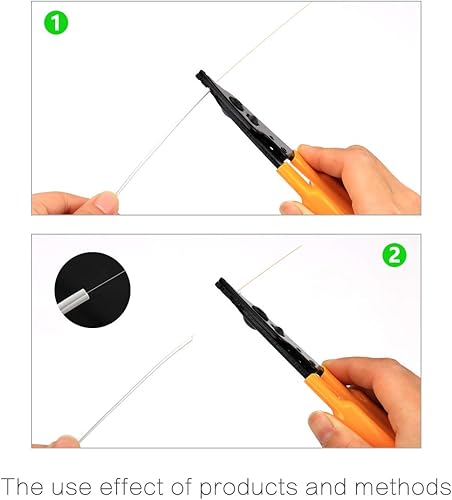 1

2

The use effect of products and methods