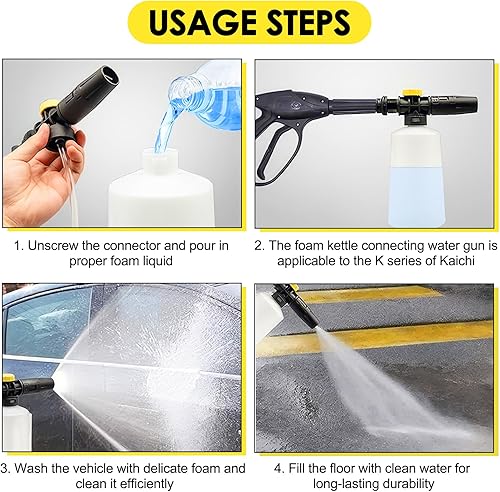 USAGE STEPS

1. Unscrew the connector and pour in proper foam liquid

2. The foam kettle connecting water gun is applicable to the K series of Kaichi

3. Wash the vehicle with delicate foam and clean it efficiently

4. Fill the floor with clean water for long-lasting durability