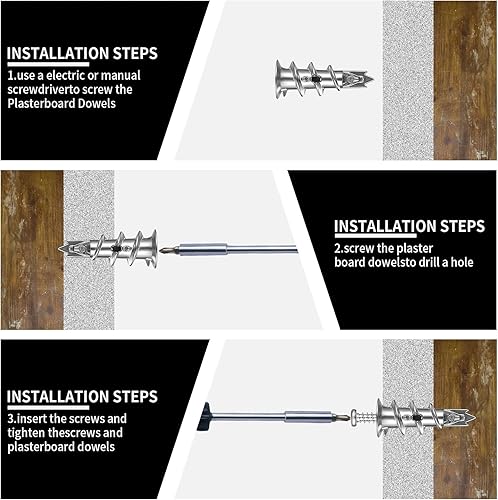 INSTALLATION STEPS
1.use a electric or manual screwdriverto screw the Plasterboard Dowels

INSTALLATION STEPS
2.screw the plaster board dowelsto drill a hole

INSTALLATION STEPS
3.insert the screws and tighten thescrews and plasterboard dowels