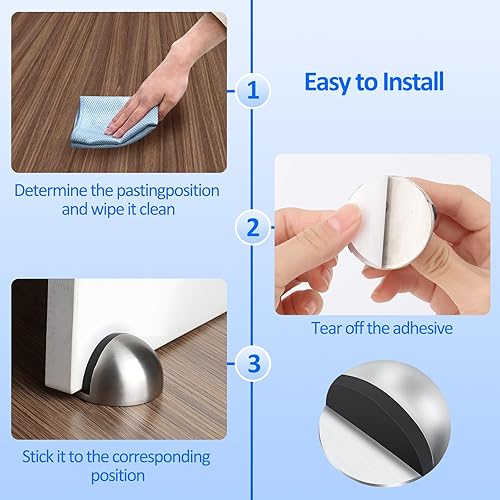 Easy to Install

1

Determine the pastingposition and wipe it clean

2

Tear off the adhesive

3

Stick it to the corresponding position