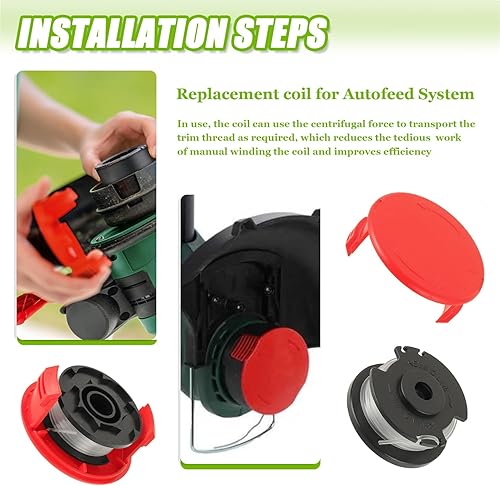 INSTALLATION STEPS

Replacement coil for Autofeed System

In use, the coil can use the centrifugal force to transport the trim thread as required, which reduces the tedious work of manual winding the coil and improves efficiency