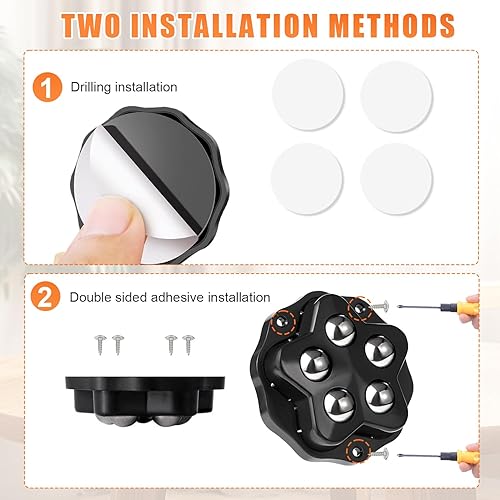 TWO INSTALLATION METHODS

1 Drilling installation

2 Double sided adhesive installation