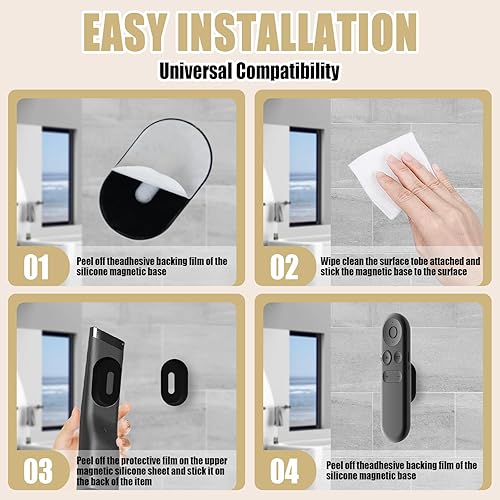 EASY INSTALLATION

Universal Compatibility

01

Peel off theadhesive backing film of the silicone magnetic base

02

Wipe clean the surface tobe attached and stick the magnetic base to the surface

03

Peel off the protective film on the upper magnetic silicone sheet and stick it on the back of the item

04

Peel off theadhesive backing film of the silicone magnetic base