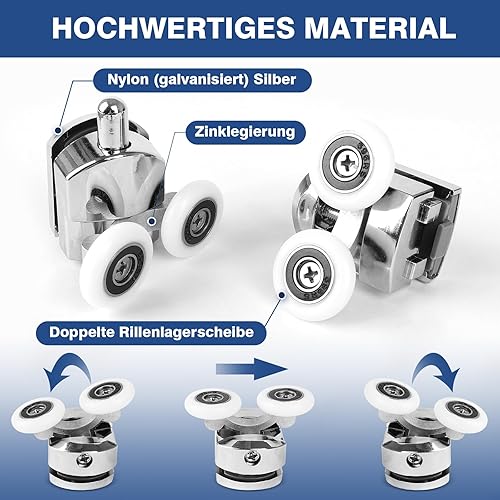 HOCHWERTIGES MATERIAL

Nylon (galvanisiert) Silber

Zinklegierung

Doppelte Rillenlagerscheibe