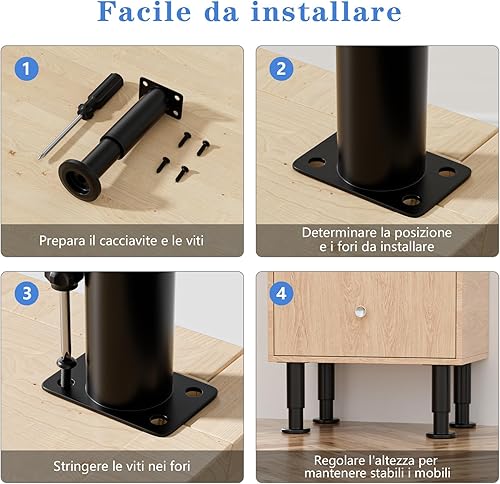 Facile da installare

1

Prepara il cacciavite e le viti

2

Determinare la posizione e i fori da installare

3

Stringere le viti nei fori

4

Regolare l'altezza per mantenere stabili i mobili