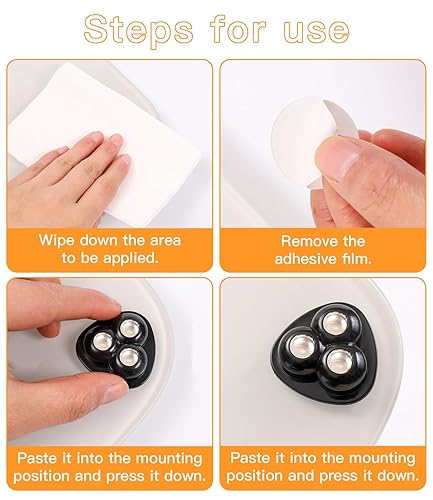 Steps for use

Wipe down the area to be applied.

Remove the adhesive film.

Paste it into the mounting position and press it down.

Paste it into the mounting position and press it down.