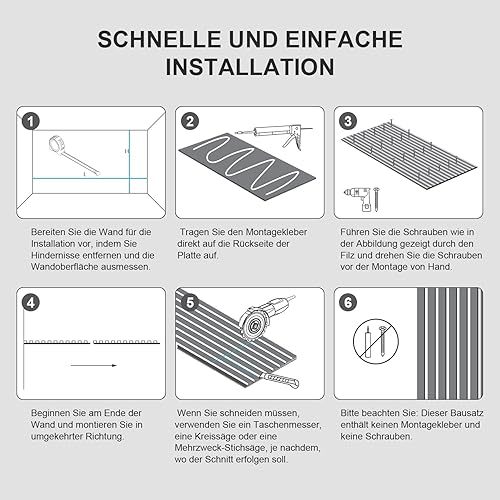 SCHNELLE UND EINFACHE INSTALLATION

1

Bereiten Sie die Wand für die Installation vor, indem Sie Hindernisse entfernen und die Wandoberfläche ausmessen.

2

Tragen Sie den Montagekleber direkt auf die Rückseite der Platte auf.

3

Führen Sie die Schrauben wie in der Abbildung gezeigt durch den Filz und drehen Sie die Schrauben vor der Montage von Hand.

4

Beginnen Sie am Ende der Wand und montieren Sie in umgekehrter Richtung.

5

Wenn Sie schneiden müssen, verwenden Sie ein Taschenmesser, eine Kreissäge oder eine Mehrzweck-Stichsäge, je nachdem, wo der Schnitt erfolgen soll.

6

Bitte beachten Sie: Dieser Bausatz enthält keinen Montagekleber und keine Schrauben.