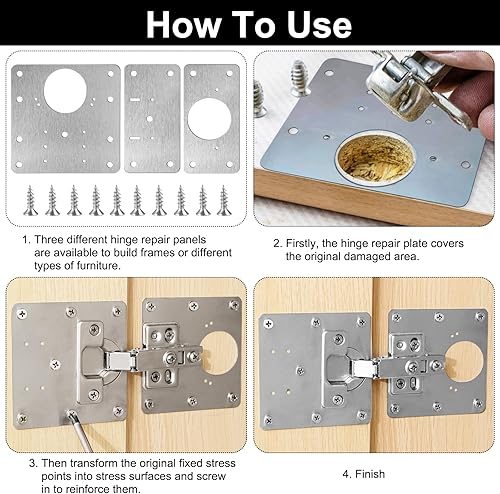 How To Use

1. Three different hinge repair panels are available to build frames or different types of furniture.

2. Firstly, the hinge repair plate covers the original damaged area.

3. Then transform the original fixed stress points into stress surfaces and screw in to reinforce them.

4. Finish