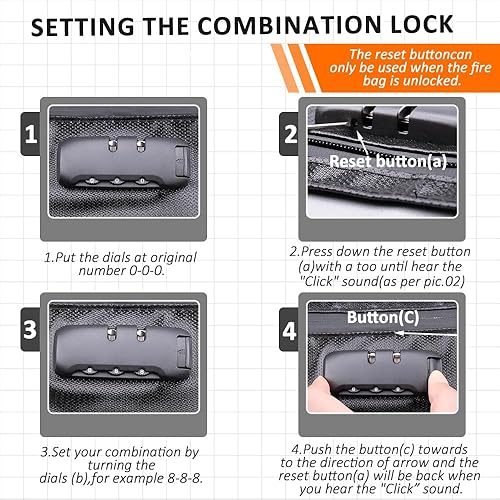 SETTING THE COMBINATION LOCK

The reset buttoncan only be used when the fire bag is unlocked.

1

1.Put the dials at original number 0-0-0.

2

Reset button(a)

2.Press down the reset button (a)with a too until hear the "Click" sound(as per pic.02)

3

3.Set your combination by turning the dials (b),for example 8-8-8.

4

Button(C)

4.Push the button(c) towards to the direction of arrow and the reset button(a) will be back when you hear the "Click" sound.