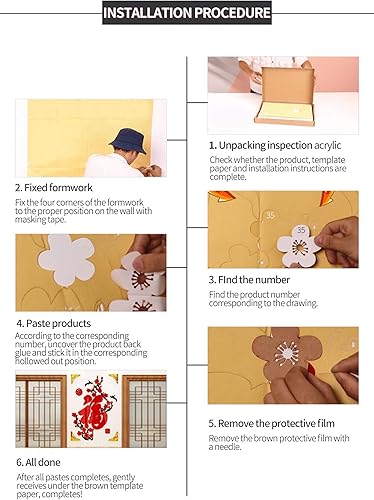 INSTALLATION PROCEDURE

1. Unpacking inspection acrylic

Check whether the product, template paper and installation instructions are complete.

2. Fixed formwork

Fix the four corners of the formwork to the proper position on the wall with masking tape.

35

35

3. FInd the number

Find the product number corresponding to the drawing.

4. Paste products

According to the corresponding number, uncover the product back glue and stick it in the corresponding hollowed out position.

5. Remove the protective film

Remove the brown protective film with a needle.

福

6. All done

After all pastes completes, gently receives under the brown template paper, completes!