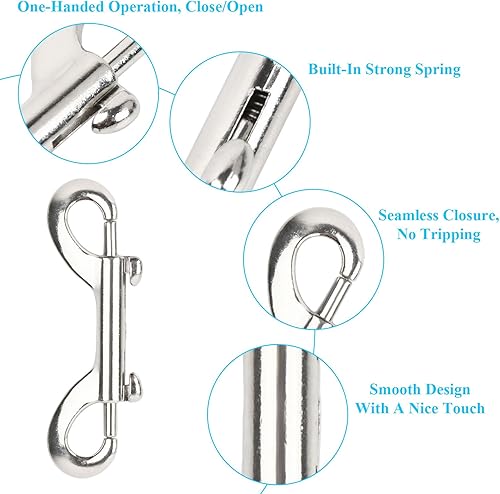 One-Handed Operation, Close/Open

Built-In Strong Spring

Seamless Closure, No Tripping

Smooth Design With A Nice Touch