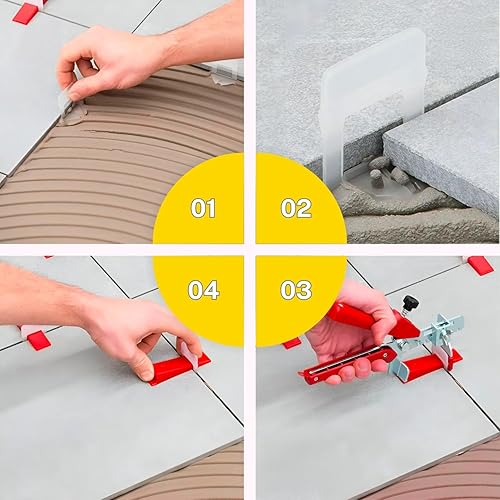 01
02
04
03