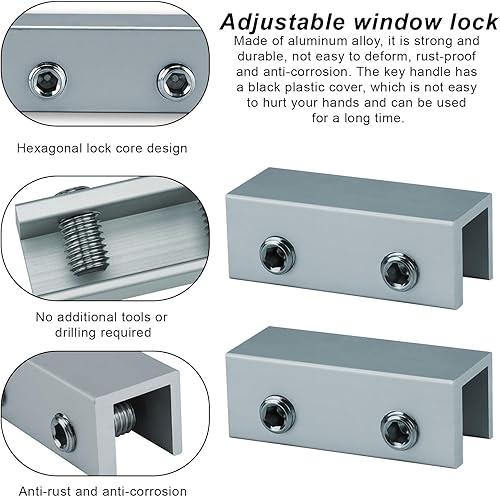 Adjustable window lock

Made of aluminum alloy, it is strong and durable, not easy to deform, rust-proof and anti-corrosion. The key handle has a black plastic cover, which is not easy to hurt your hands and can be used for a long time.

Hexagonal lock core design

No additional tools or drilling required

Anti-rust and anti-corrosion