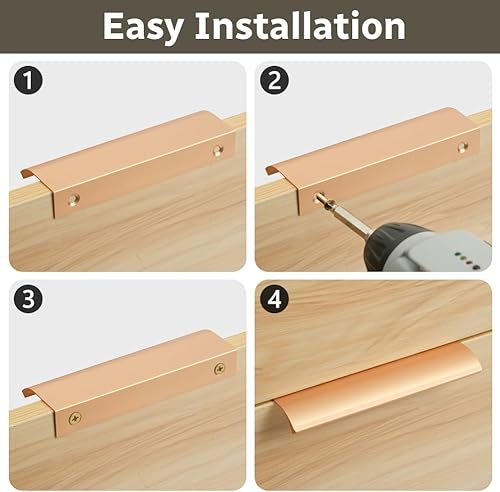 Easy Installation

1

2

3

4