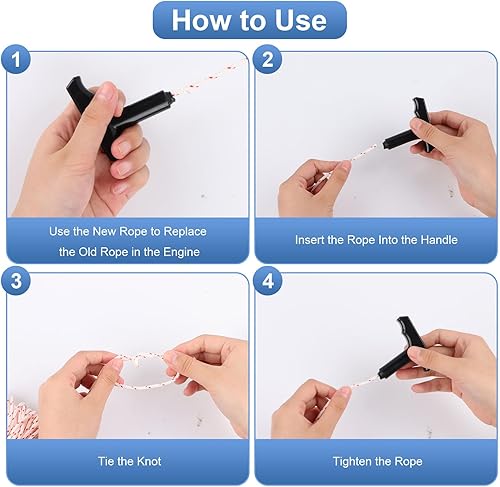 How to Use

1

Use the New Rope to Replace the Old Rope in the Engine

2

Insert the Rope Into the Handle

3

Tie the Knot

4

Tighten the Rope