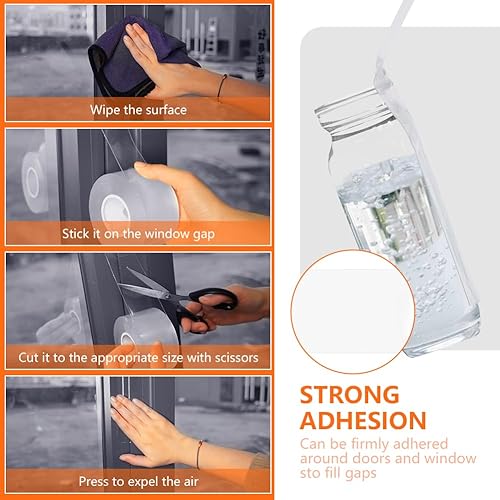 Wipe the surface

Stick it on the window gap

Cut it to the appropriate size with scissors

Press to expel the air

STRONG ADHESION

Can be firmly adhered around doors and window sto fill gaps